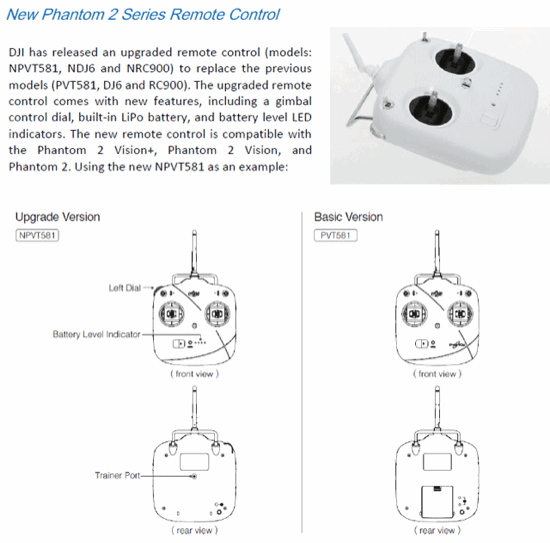 New Phantom 2 Series Remote Control

DJI has released an upgraded remote control (models: NPVT581, NDJ6 and NRC900) to replace the previous models (PVT581, DJ6 and RC900). The upgraded remote control comes with new features, including a gimbal control dial, built-in LiPo battery, and battery level LED indicators. The new remote control is compatible with the Phantom 2 Vision+, Phantom 2 Vision, and Phantom 2. Using the new NPVT581 as an example:

Upgrade Version

NPVT581

Left Dial

Battery Level Indicator

( front view )

Trainer Port

( rear view )

Basic Version

PVT581

( front view )

( rear view )